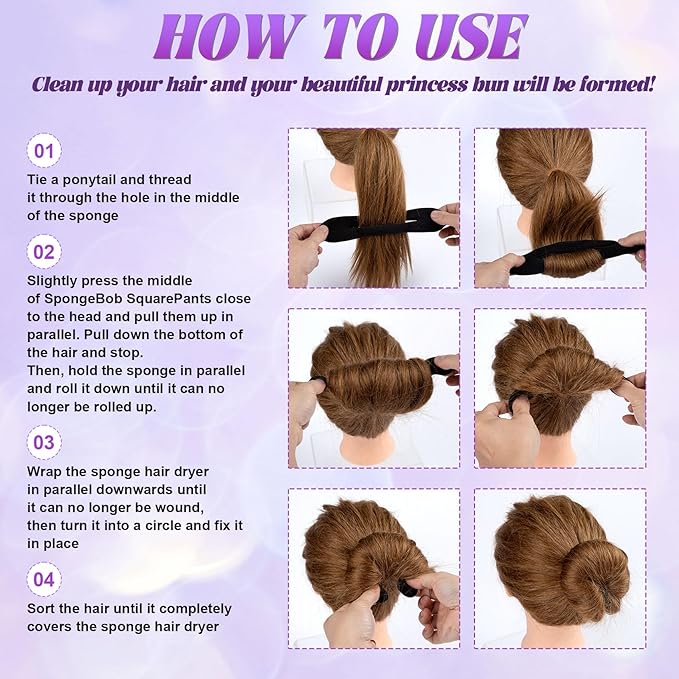 HOW TO USE

Clean up your hair and your beautiful princess bun will be formed!

01

Tie a ponytail and thread it through the hole in the middle of the sponge

02

Slightly press the middle of SpongeBob SquarePants close to the head and pull them up in parallel. Pull down the bottom of the hair and stop.
Then, hold the sponge in parallel and roll it down until it can no longer be rolled up.

03

Wrap the sponge hair dryer in parallel downwards until it can no longer be wound, then turn it into a circle and fix it in place

04

Sort the hair until it completely covers the sponge hair dryer