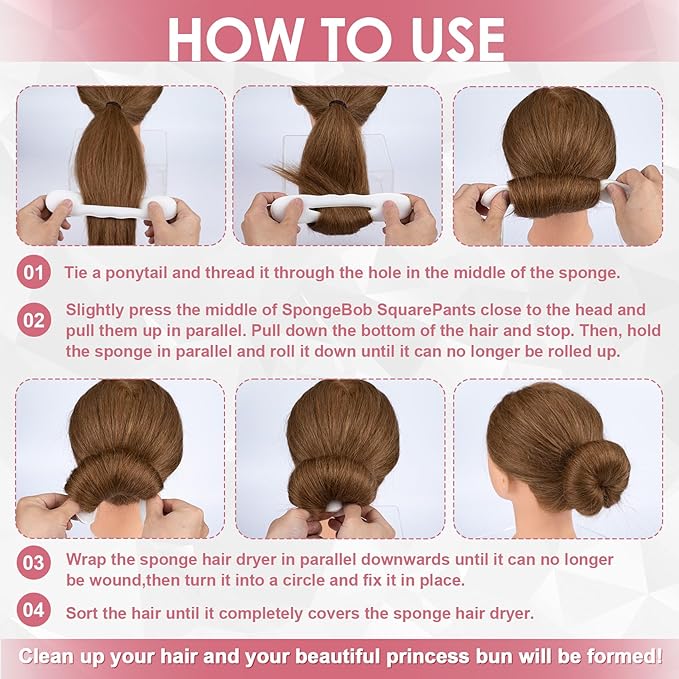 HOW TO USE

01 Tie a ponytail and thread it through the hole in the middle of the sponge.

02 Slightly press the middle of SpongeBob SquarePants close to the head and pull them up in parallel. Pull down the bottom of the hair and stop. Then, hold the sponge in parallel and roll it down until it can no longer be rolled up.

03 Wrap the sponge hair dryer in parallel downwards until it can no longer be wound,then turn it into a circle and fix it in place.

04 Sort the hair until it completely covers the sponge hair dryer.

Clean up your hair and your beautiful princess bun will be formed!