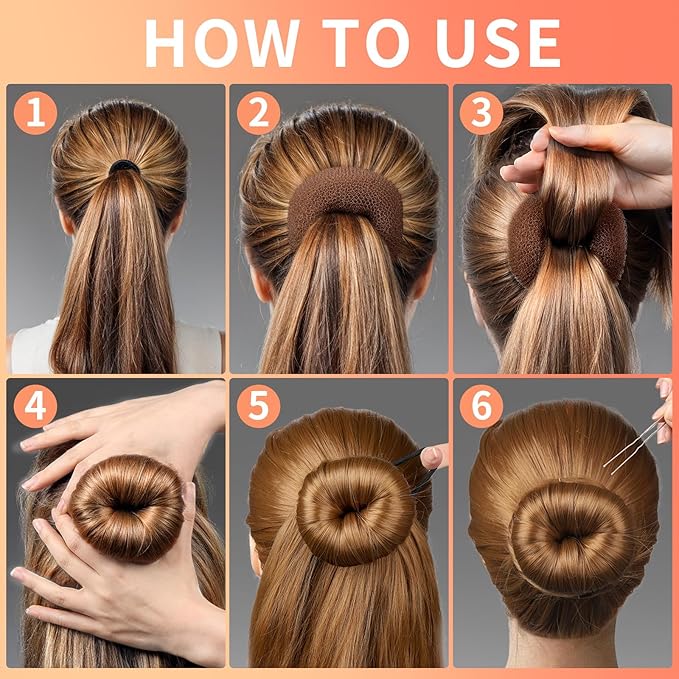 HOW TO USE

1

2

3

4

5

6