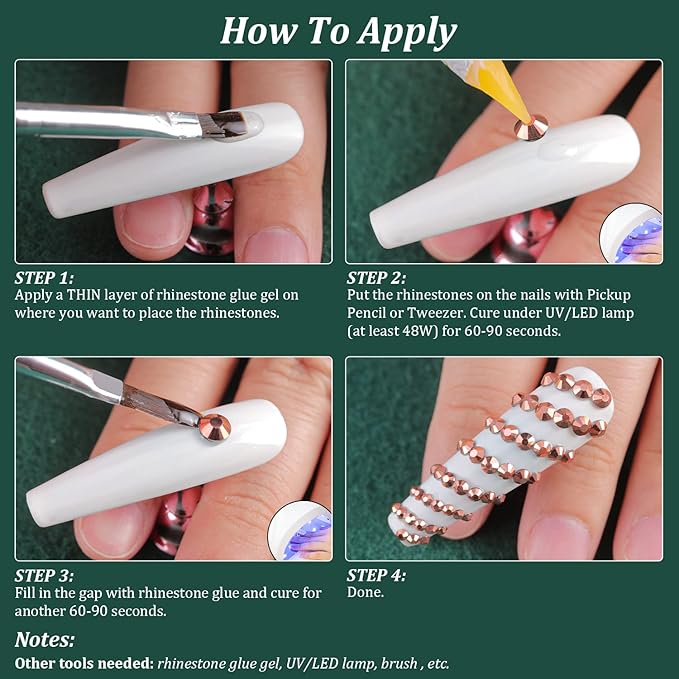 How To Apply

STEP 1:
Apply a THIN layer of rhinestone glue gel on where you want to place the rhinestones.

STEP 2:
Put the rhinestones on the nails with Pickup Pencil or Tweezer. Cure under UV/LED lamp (at least 48W) for 60-90 seconds.

STEP 3:
Fill in the gap with rhinestone glue and cure for another 60-90 seconds.

STEP 4:
Done.

Notes:
Other tools needed: rhinestone glue gel, UV/LED lamp, brush , etc.