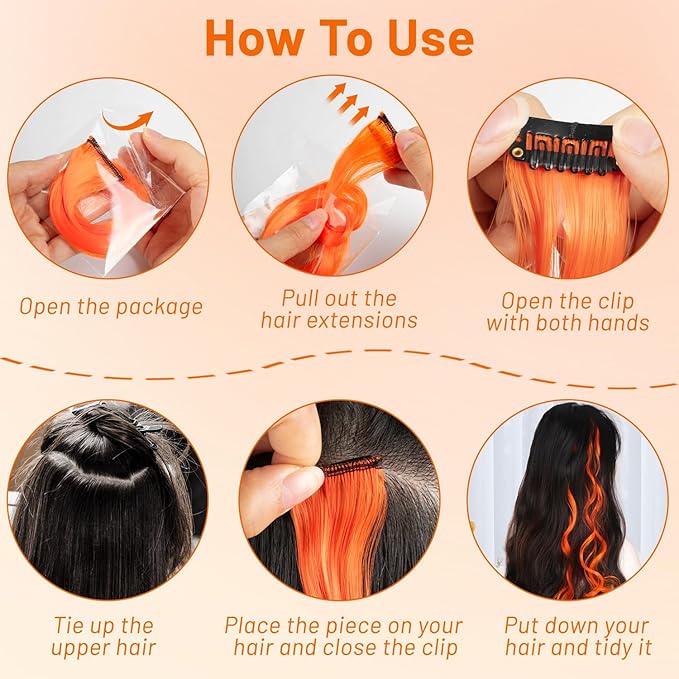 How To Use

Open the package

Pull out the hair extensions

Open the clip with both hands

Tie up the upper hair

Place the piece on your hair and close the clip

Put down your hair and tidy it