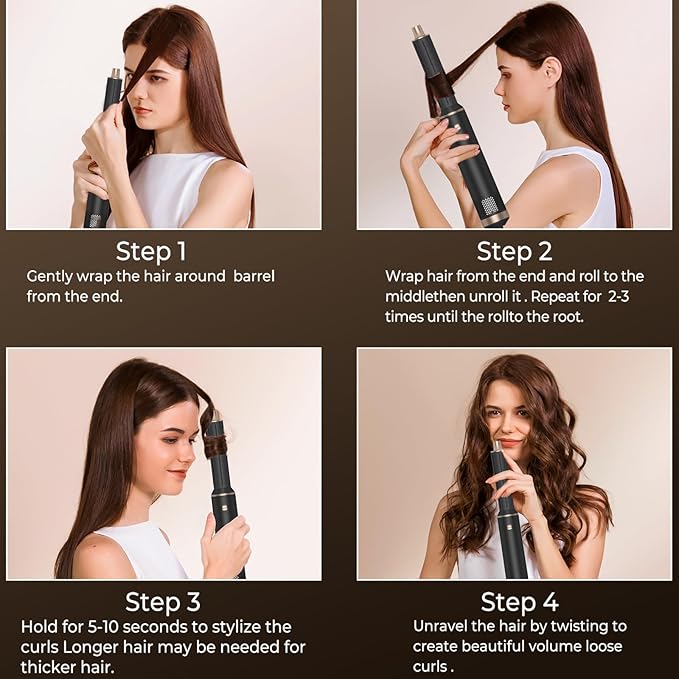 Step 1
Gently wrap the hair around barrel from the end.

Step 2
Wrap hair from the end and roll to the middlethen unroll it . Repeat for 2-3 times until the rollto the root.

Step 3
Hold for 5-10 seconds to stylize the curls Longer hair may be needed for thicker hair.

Step 4
Unravel the hair by twisting to create beautiful volume loose curls .