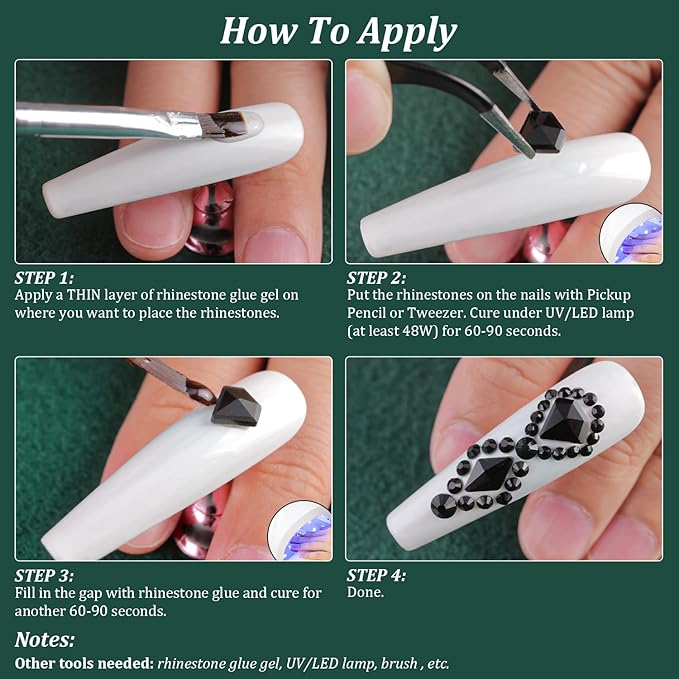 How To Apply

STEP 1:
Apply a THIN layer of rhinestone glue gel on where you want to place the rhinestones.

STEP 2:
Put the rhinestones on the nails with Pickup Pencil or Tweezer. Cure under UV/LED lamp (at least 48W) for 60-90 seconds.

STEP 3:
Fill in the gap with rhinestone glue and cure for another 60-90 seconds.

STEP 4:
Done.

Notes:
Other tools needed: rhinestone glue gel, UV/LED lamp, brush , etc.