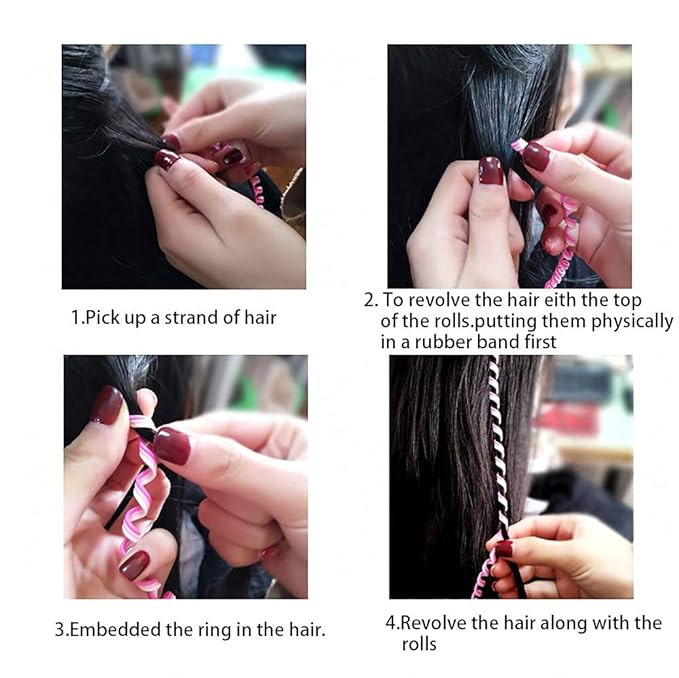 1.Pick up a strand of hair

2. To revolve the hair eith the top of the rolls.putting them physically in a rubber band first

3.Embedded the ring in the hair.

4.Revolve the hair along with the rolls