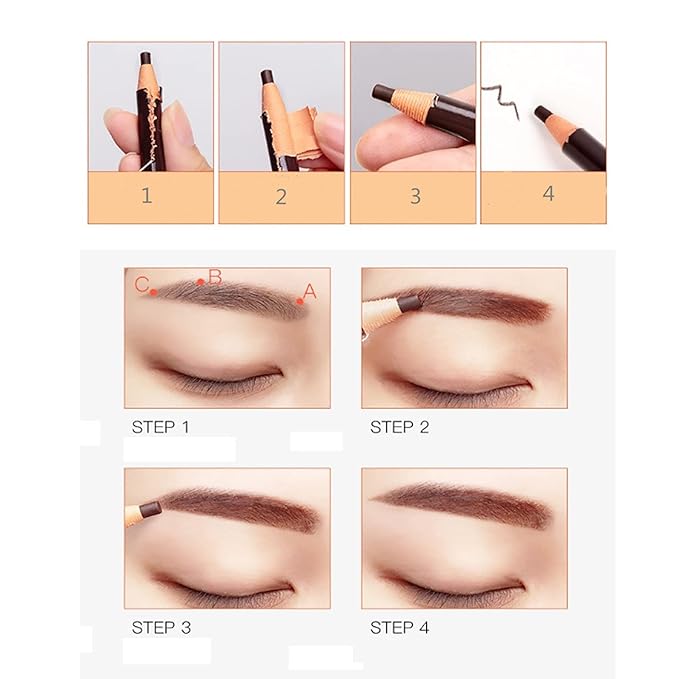 1
2
3
4

C
B
A

STEP 1

STEP 2

STEP 3

STEP 4